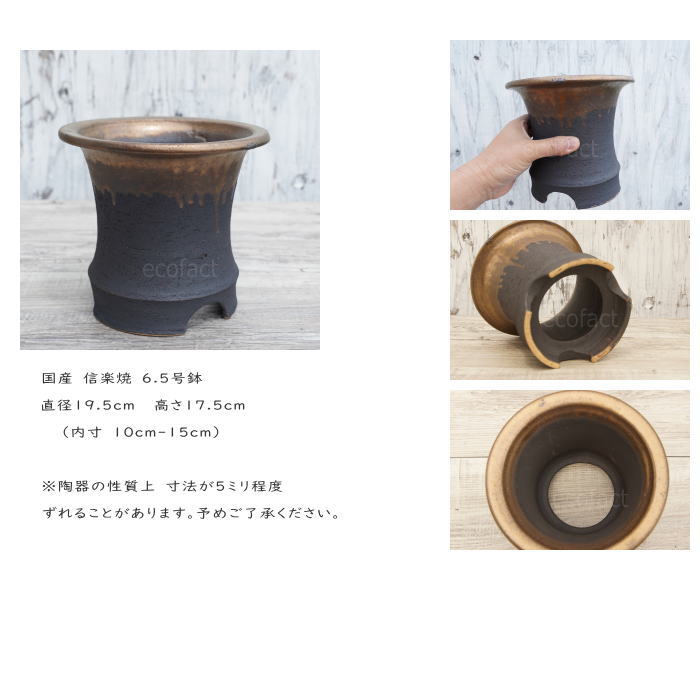 ecofact

国産 信楽焼 6.5号鉢
直径19.5cm　高さ17.5cm
（内寸 10cm-15cm）

※陶器の性質上 寸法が5ミリ程度
ずれることがあります。予めご了承ください。

ecofact

ecofact

ecofact