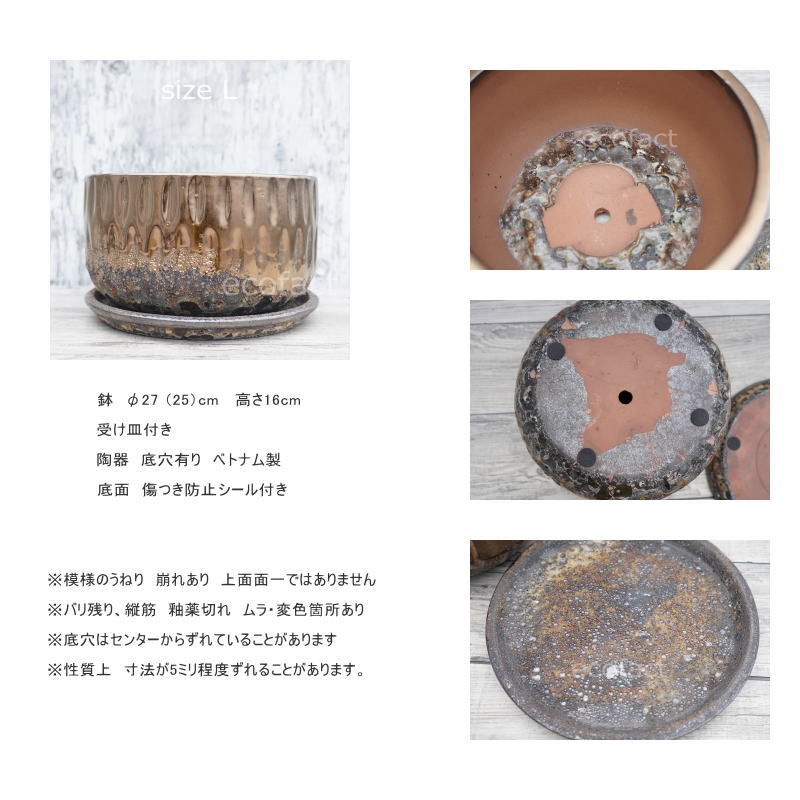 size L

ecofact

ecofact

鉢　φ27（25）cm　高さ16cm

受け皿付き

陶器　底穴有り　ベトナム製

底面　傷つき防止シール付き

※模様のうねり　崩れあり　上面面一ではありません

※バリ残り、縦筋　釉薬切れ　ムラ・変色箇所あり

※底穴はセンターからずれていることがあります

※性質上　寸法が5ミリ程度ずれることがあります。